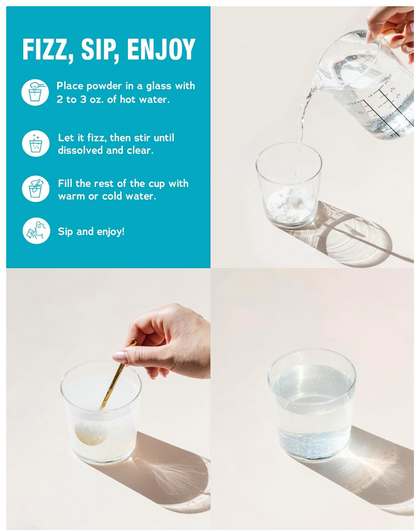 FIZZ, SIP, ENJOY

Place powder in a glass with 2 to 3 oz. of hot water.

Let it fizz, then stir until dissolved and clear.

Fill the rest of the cup with warm or cold water.

Sip and enjoy!