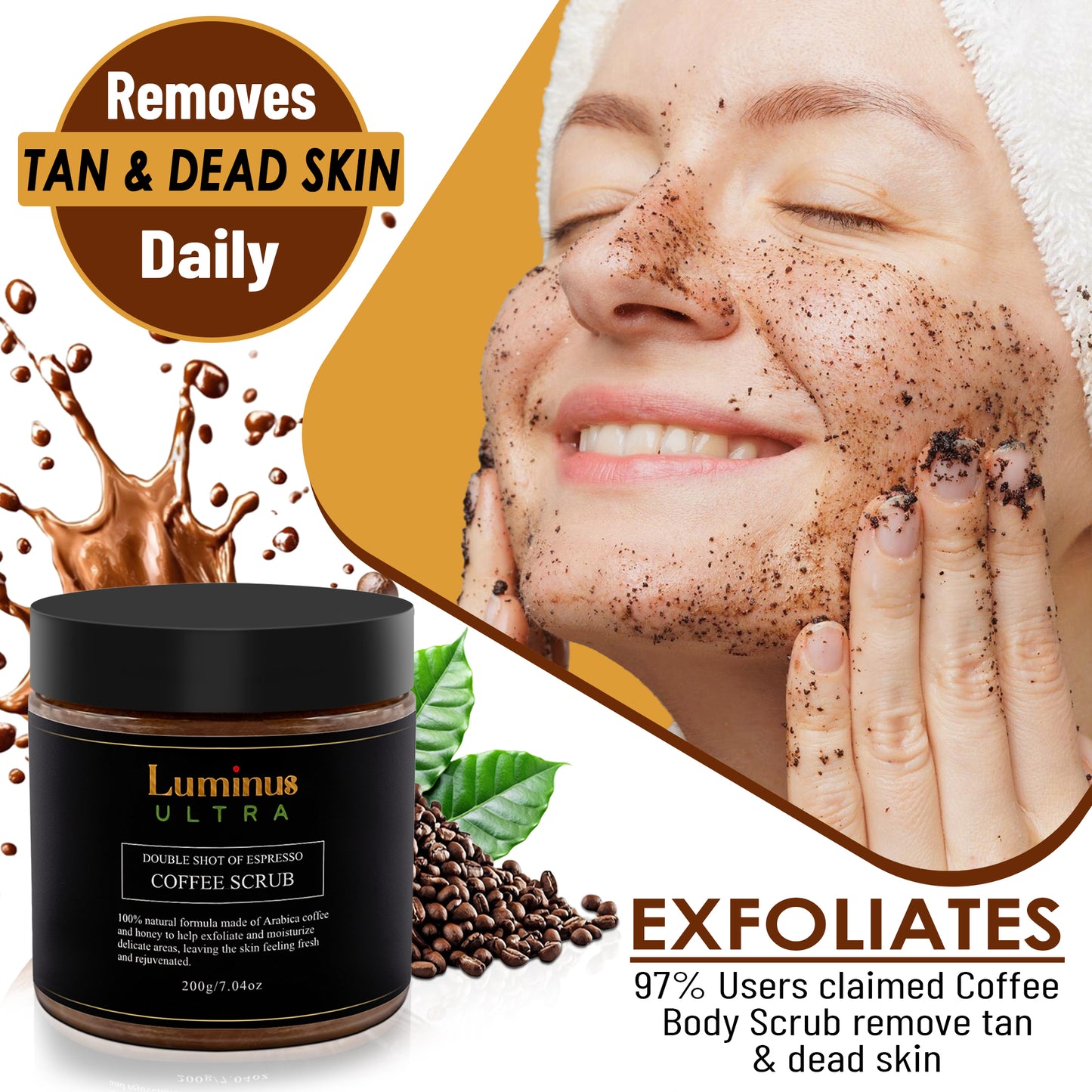 Removes
TAN & DEAD SKIN
Daily

Luminus
ULTRA

DOUBLE SHOT OF ESPRESSO
COFFEE SCRUB

100% natural formula made of Arabica coffee and honey to help exfoliate and moisturize delicate areas, leaving the skin feeling fresh and rejuvenated.

200g/7.04oz

EXFOLIATES
97% Users claimed Coffee Body Scrub remove tan & dead skin